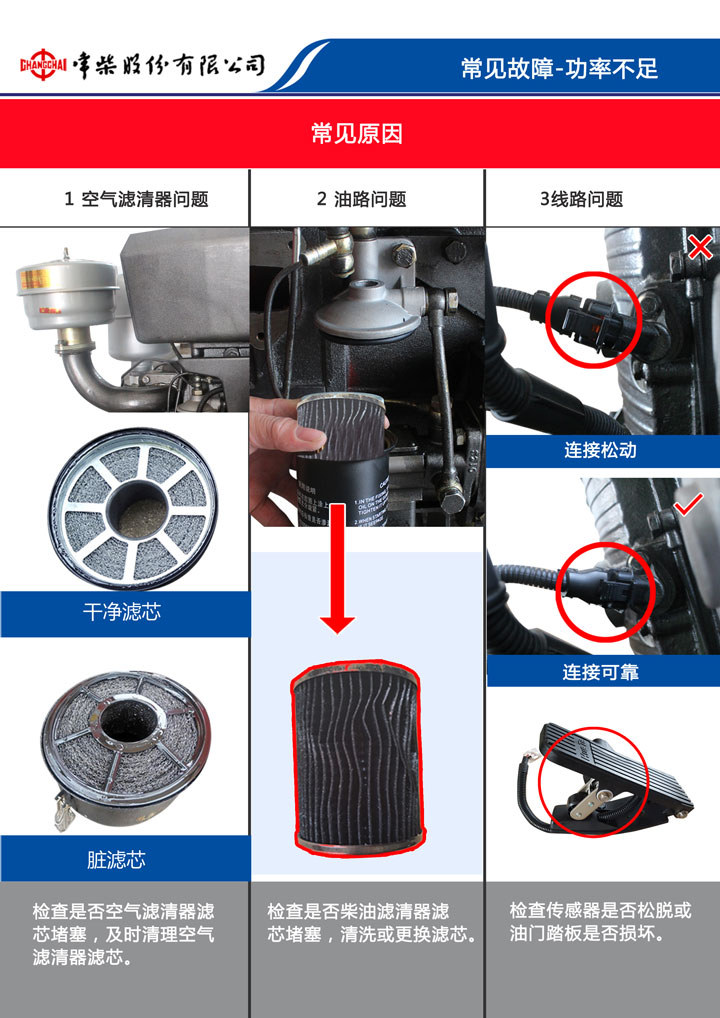 CHANGCHAI 常柴股份有限公司

常见故障-功率不足

常见原因

1 空气滤清器问题

干净滤芯

脏滤芯

检查是否空气滤清器滤芯堵塞，及时清理空气滤清器滤芯。

2 油路问题

检查是否柴油滤清器滤芯堵塞，清洗或更换滤芯。

3线路问题

连接松动

连接可靠

检查传感器是否松脱或油门踏板是否损坏。